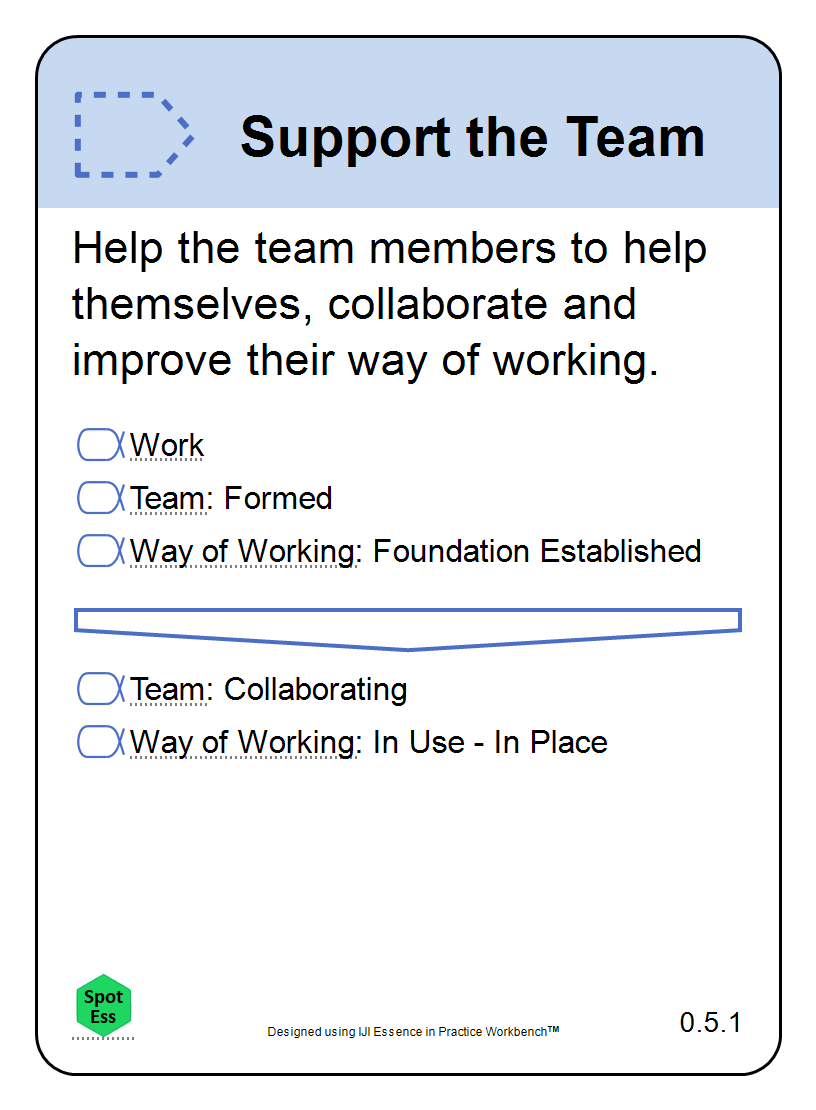 Support the Team

Help the team members to help themselves, collaborate and improve their way of working.

Work

Team: Formed

Way of Working: Foundation Established

Team: Collaborating

Way of Working: In Use - In Place

Spot
Ess

Designed using IJI Essence in Practice Workbench™

0.5.1