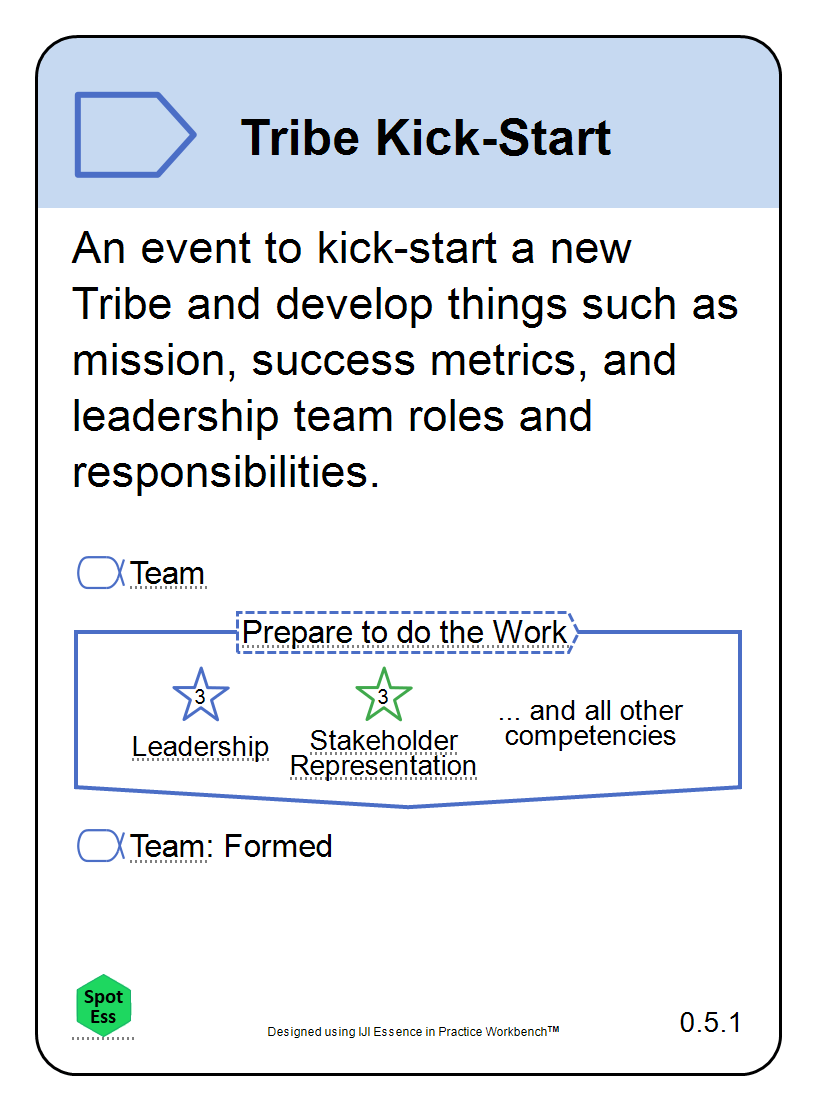 Tribe Kick-Start

An event to kick-start a new Tribe and develop things such as mission, success metrics, and leadership team roles and responsibilities.

Team

Prepare to do the Work

3
Leadership

3
Stakeholder Representation

... and all other competencies

Team: Formed

Spot Ess

Designed using IJI Essence in Practice Workbench™

0.5.1